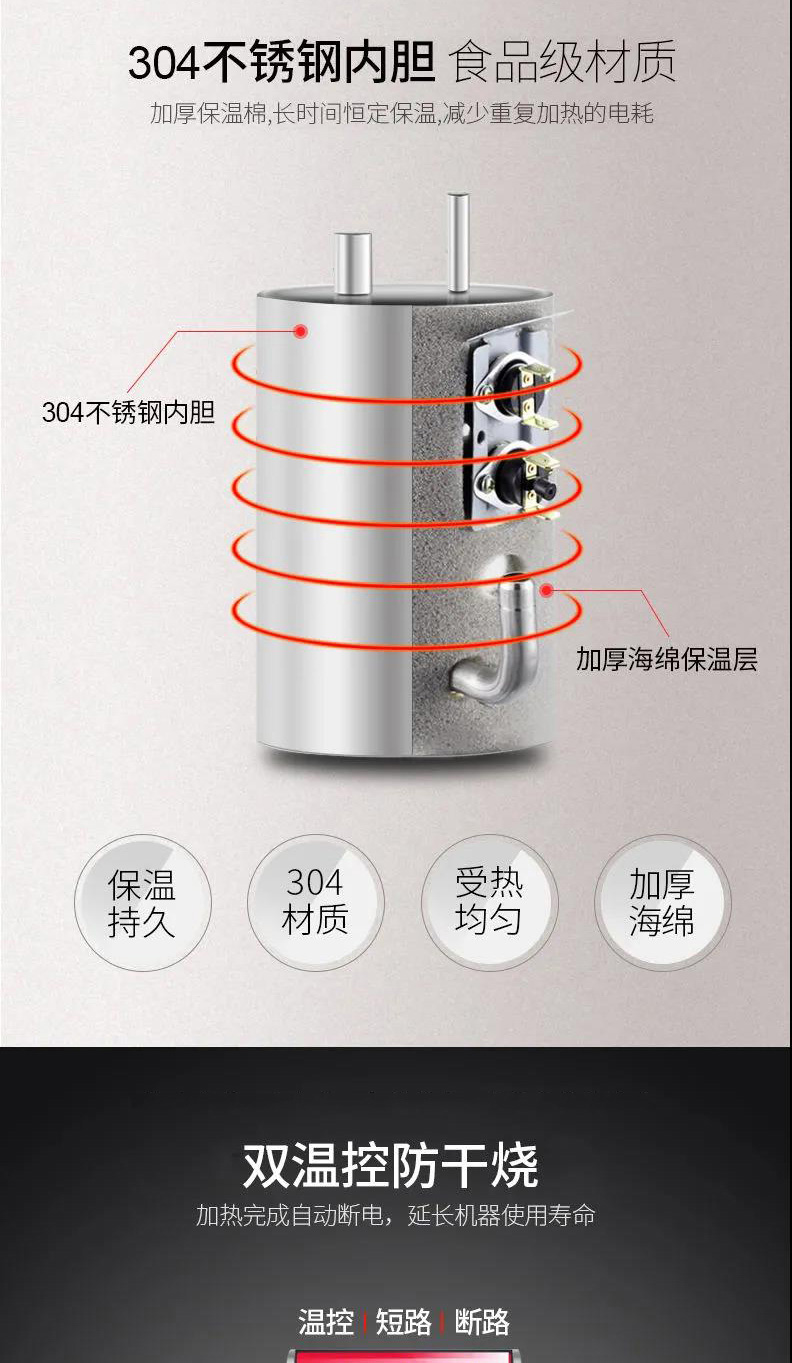 304不锈钢内胆 食品级材质

加厚保温棉,长时间恒定保温,减少重复加热的电耗

304不锈钢内胆

加厚海绵保温层

保温持久

304材质

受热均匀

加厚海绵

双温控防干烧

加热完成自动断电，延长机器使用寿命

温控 | 短路 | 断路