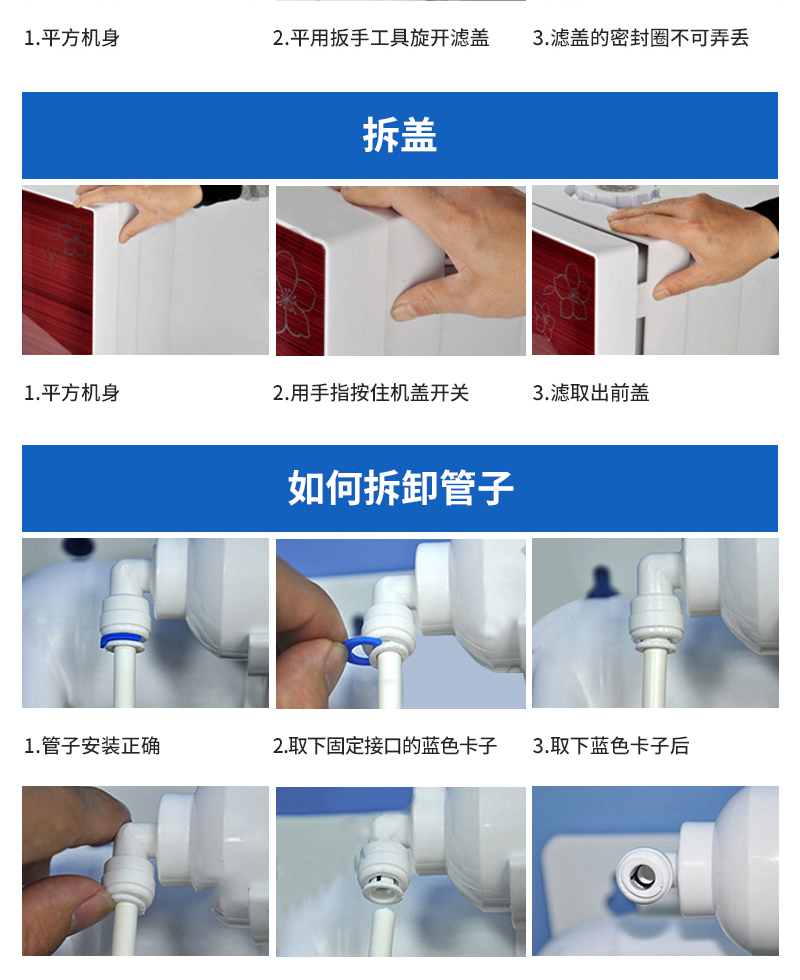 1.平方机身

2.平用扳手工具旋开滤盖

3.滤盖的密封圈不可弄丢

拆盖

1.平方机身

2.用手指按住机盖开关

3.滤取出前盖

如何拆卸管子

1.管子安装正确

2.取下固定接口的蓝色卡子

3.取下蓝色卡子后